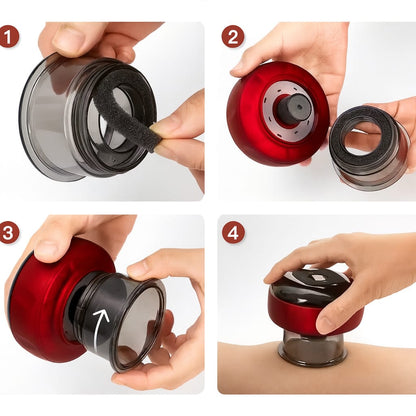 1

2

3

4