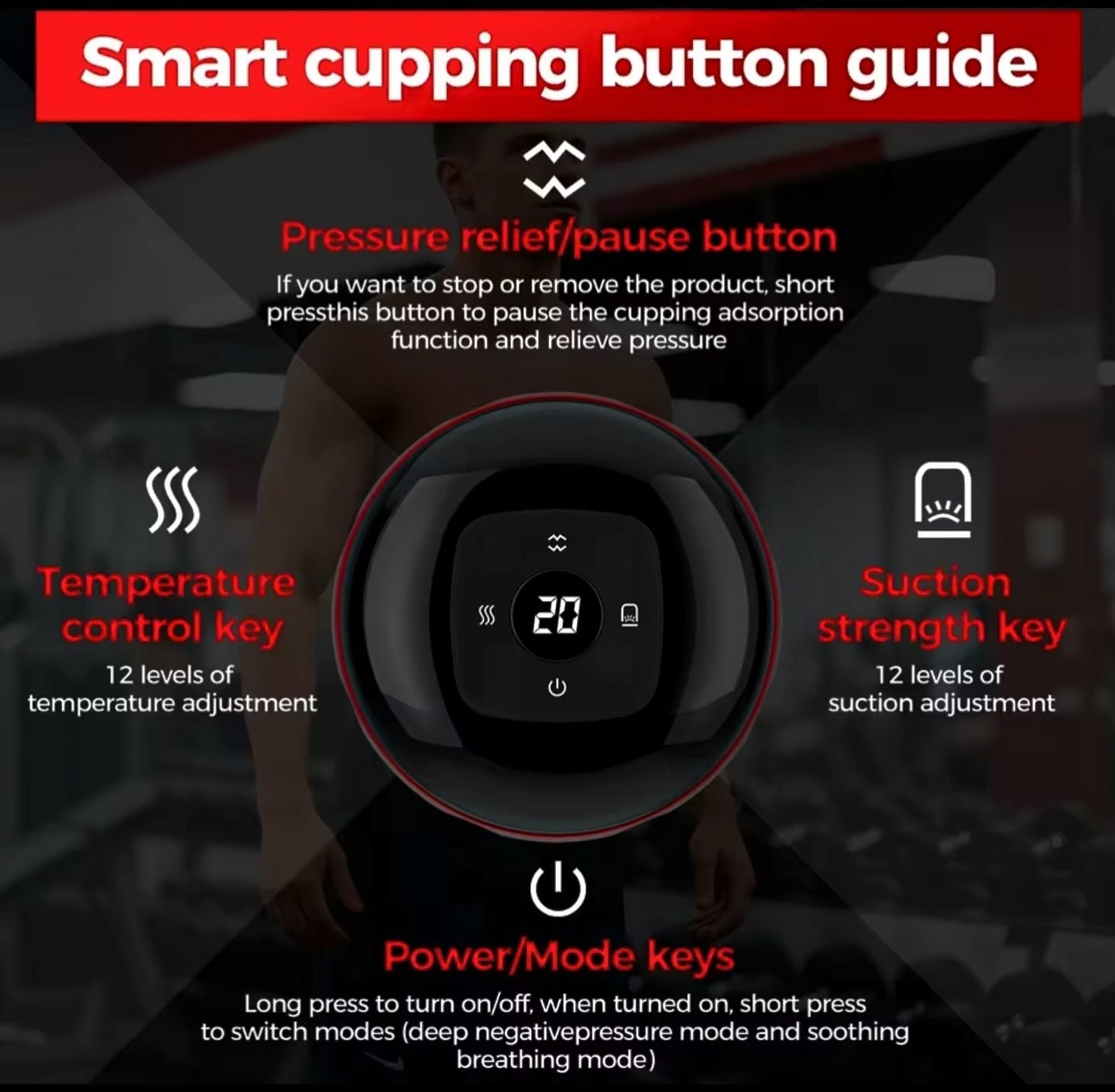 Smart cupping button guide

Pressure relief/pause button

If you want to stop or remove the product, short pressthis button to pause the cupping adsorption function and relieve pressure

Temperature control key

12 levels of temperature adjustment

20

Suction strength key

12 levels of suction adjustment

Power/Mode keys

Long press to turn on/off, when turned on, short press to switch modes (deep negativepressure mode and soothing breathing mode)